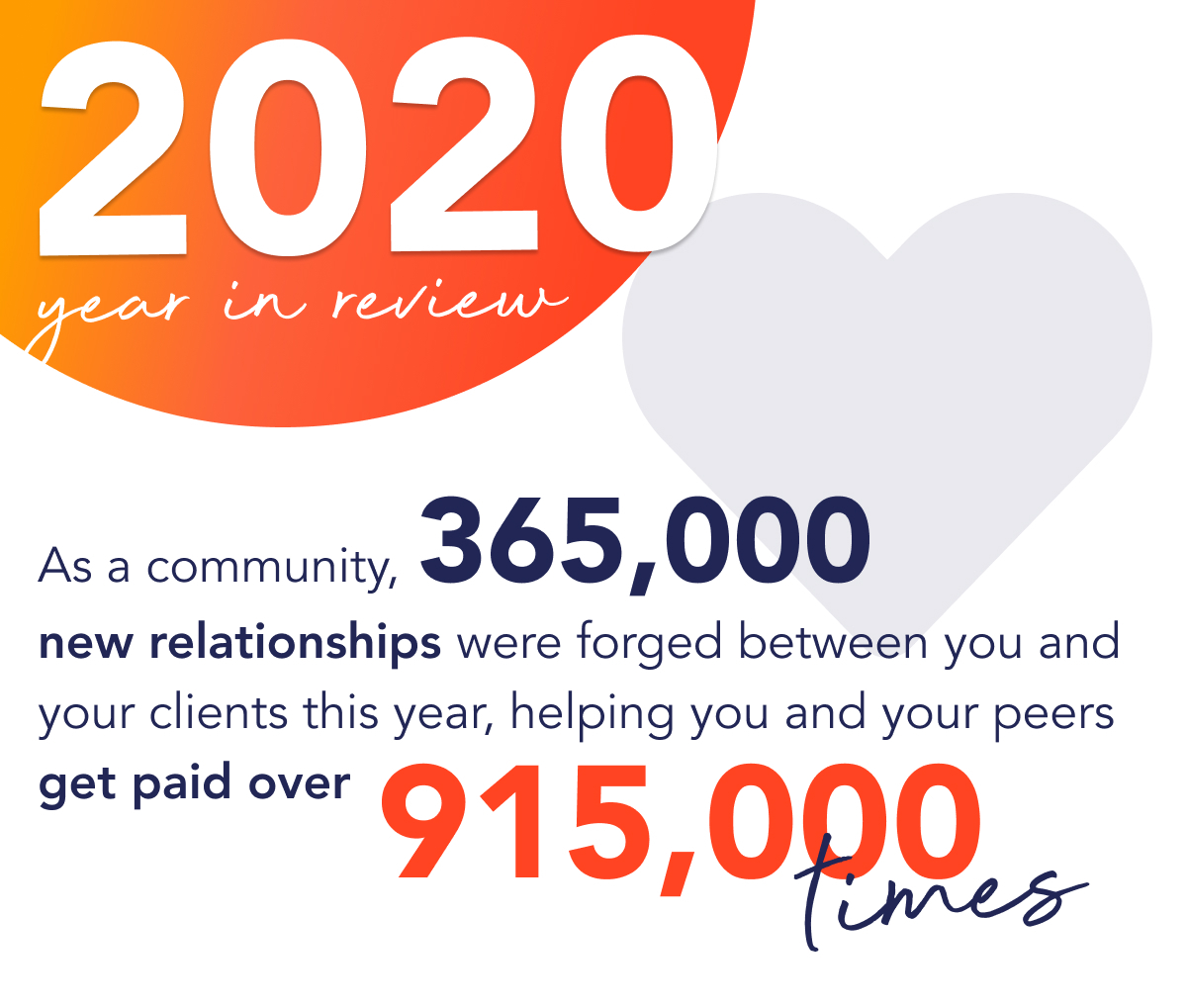 2020
year in review

As a community, 365,000 new relationships were forged between you and your clients this year, helping you and your peers get paid over 915,000 times